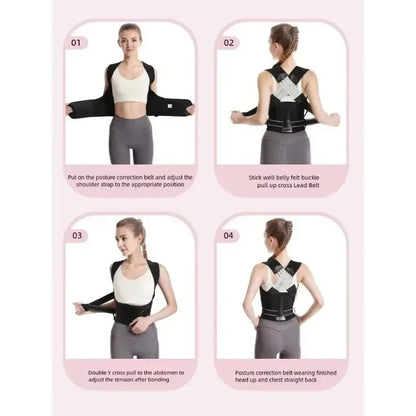 01

Put on the posture correction belt and adjust the shoulder strap to the appropriate position

02

Stick well belly felt buckle pull up cross Lead Belt

03

Double Y cross pull to the abdomen to adjust the tension after bonding

04

Posture correction belt wearing finished head up and chest straight back