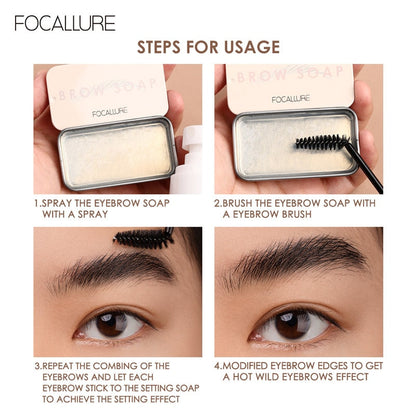 FOCALLURE

STEPS FOR USAGE

BROW SOAP

FOCALLURE

BROW SOAP

FOCALLURE

1.SPRAY THE EYEBROW SOAP WITH A SPRAY

2.BRUSH THE EYEBROW SOAP WITH A EYEBROW BRUSH

3.REPEAT THE COMBING OF THE EYEBROWS AND LET EACH EYEBROW STICK TO THE SETTING SOAP TO ACHIEVE THE SETTING EFFECT

4.MODIFIED EYEBROW EDGES TO GET A HOT WILD EYEBROWS EFFECT